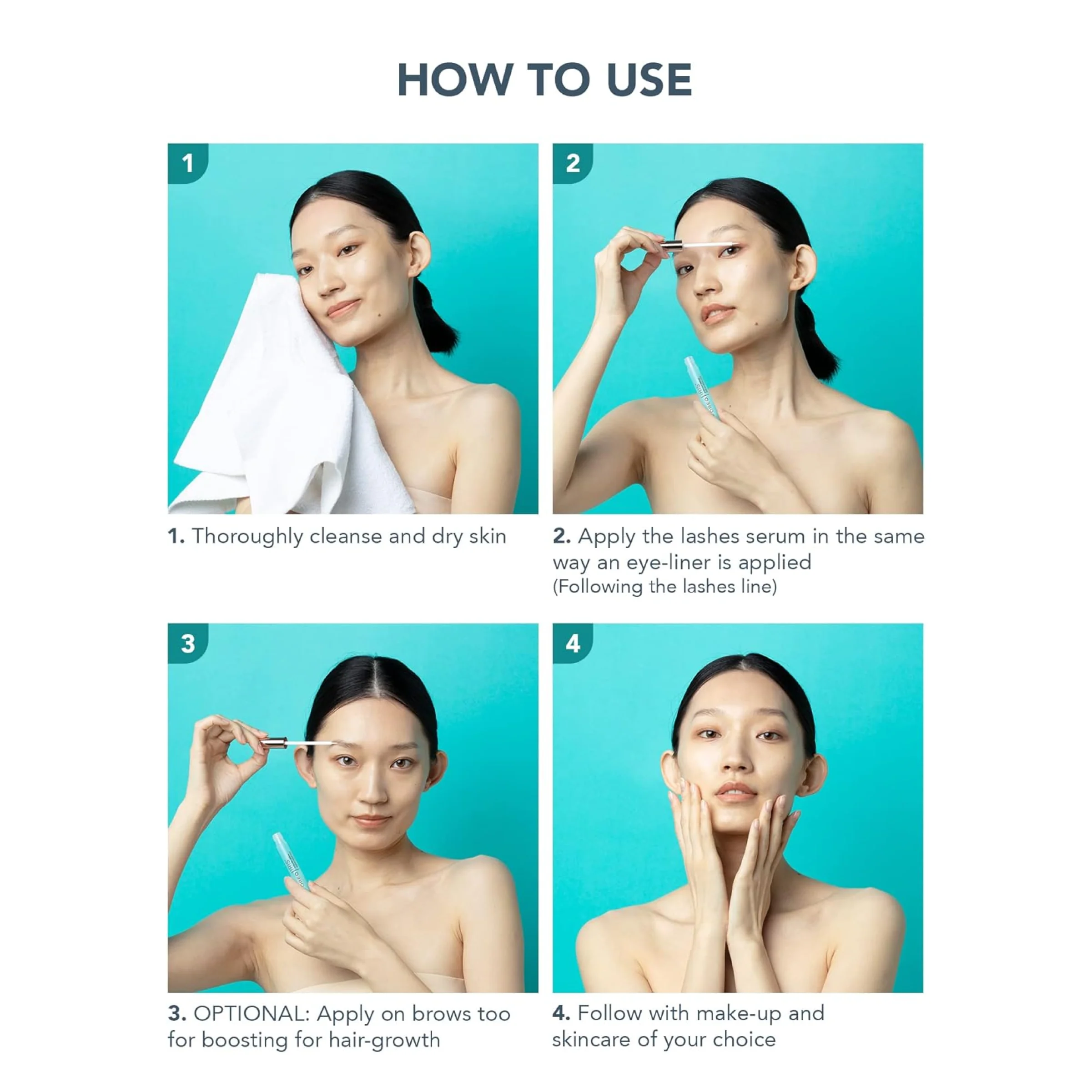 HOW TO USE

1

1. Thoroughly cleanse and dry skin

2

2. Apply the lashes serum in the same way an eye-liner is applied
(Following the lashes line)

3

3. OPTIONAL: Apply on brows too for boosting for hair-growth

4

4. Follow with make-up and skincare of your choice