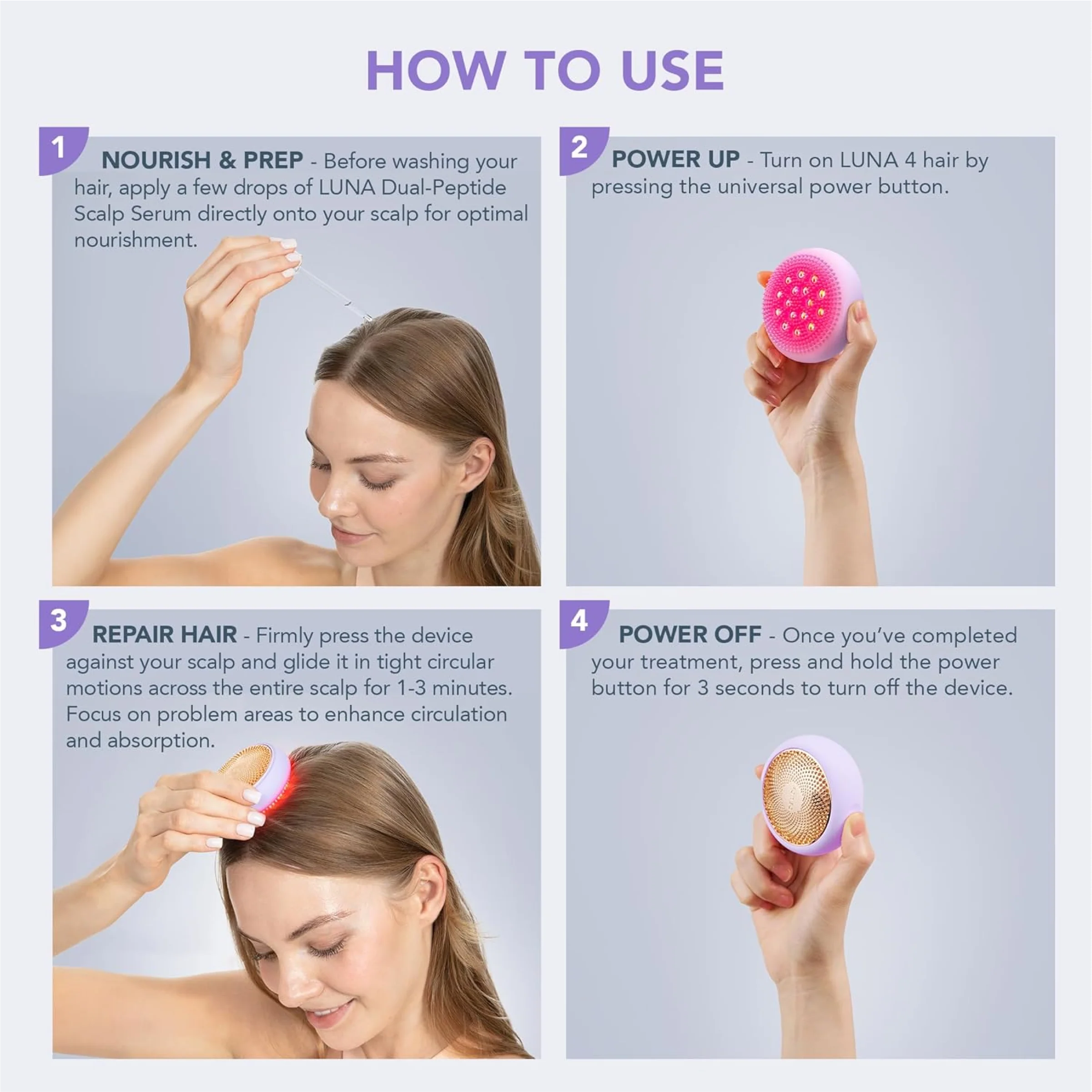 HOW TO USE

1

NOURISH & PREP - Before washing your hair, apply a few drops of LUNA Dual-Peptide Scalp Serum directly onto your scalp for optimal nourishment.

2

POWER UP - Turn on LUNA 4 hair by pressing the universal power button.

3

REPAIR HAIR - Firmly press the device against your scalp and glide it in tight circular motions across the entire scalp for 1-3 minutes. Focus on problem areas to enhance circulation and absorption.

4

POWER OFF - Once you've completed your treatment, press and hold the power button for 3 seconds to turn off the device.