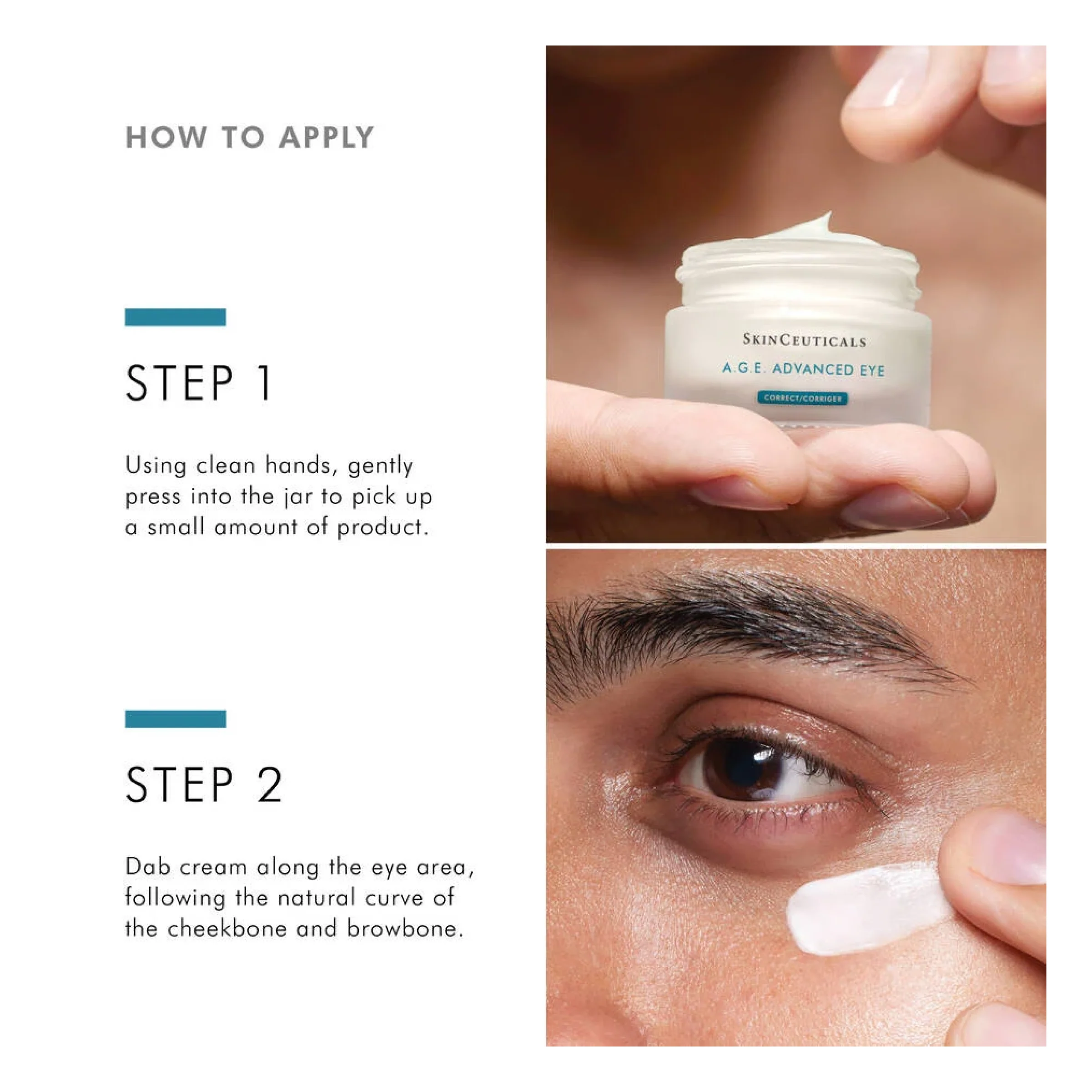 HOW TO APPLY

STEP 1

Using clean hands, gently press into the jar to pick up a small amount of product.

STEP 2

Dab cream along the eye area, following the natural curve of the cheekbone and browbone.

SKINCEUTICALS
A.G.E. ADVANCED EYE
CORRECT/CORRIGER